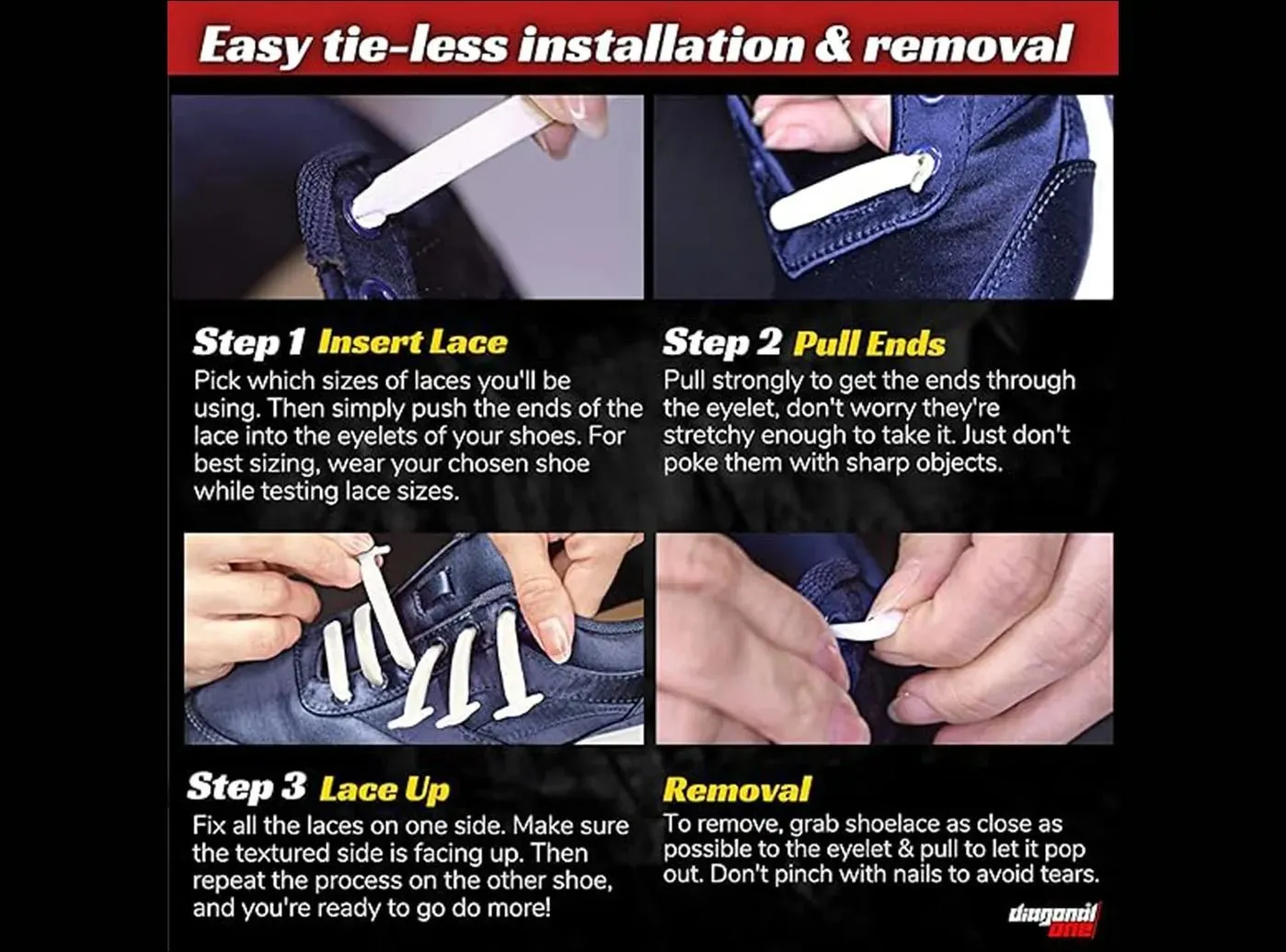 Easy tie-less installation & removal

Step 1 Insert Lace
Pick which sizes of laces you'll be using. Then simply push the ends of the lace into the eyelets of your shoes. For best sizing, wear your chosen shoe while testing lace sizes.

Step 2 Pull Ends
Pull strongly to get the ends through the eyelet, don't worry they're stretchy enough to take it. Just don't poke them with sharp objects.

Step 3 Lace Up
Fix all the laces on one side. Make sure the textured side is facing up. Then repeat the process on the other shoe, and you're ready to go do more!

Removal
To remove, grab shoelace as close as possible to the eyelet & pull to let it pop out. Don't pinch with nails to avoid tears.

diagonal one